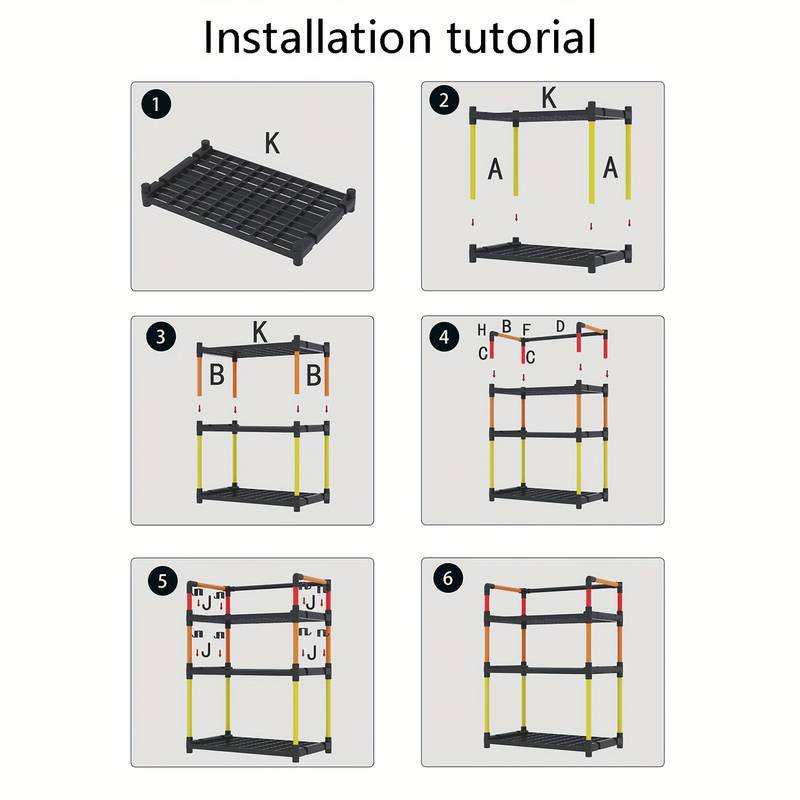 Installation tutorial

1
K

2
K
A
A

3
K
B
B

4
H
B
F
D
C
C

5
J
J
J
J

6